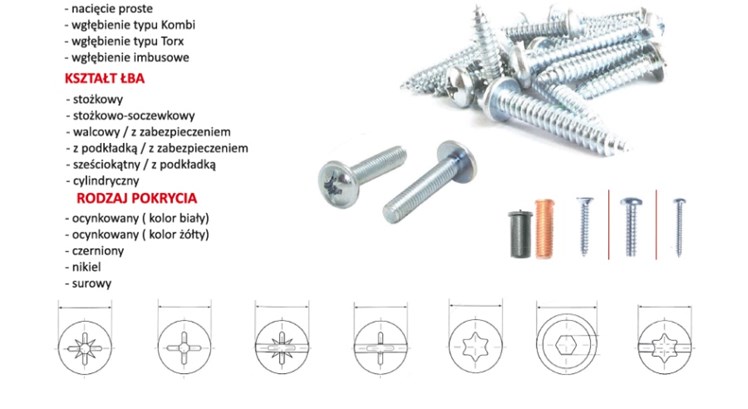 - nacięcie proste
- wgłębienie typu Kombi
- wgłębienie typu Torx
- wgłębienie imbusowe

KSZTAŁT ŁBA

- stożkowy
- stożkowo-soczewkowy
- walcowy / z zabezpieczeniem
- z podkładką / z zabezpieczeniem
- sześciokątny / z podkładką
- cylindryczny

RODZAJ POKRYCIA

- ocynkowany ( kolor biały)
- ocynkowany ( kolor żółty)
- czerniony
- nikiel
- surowy